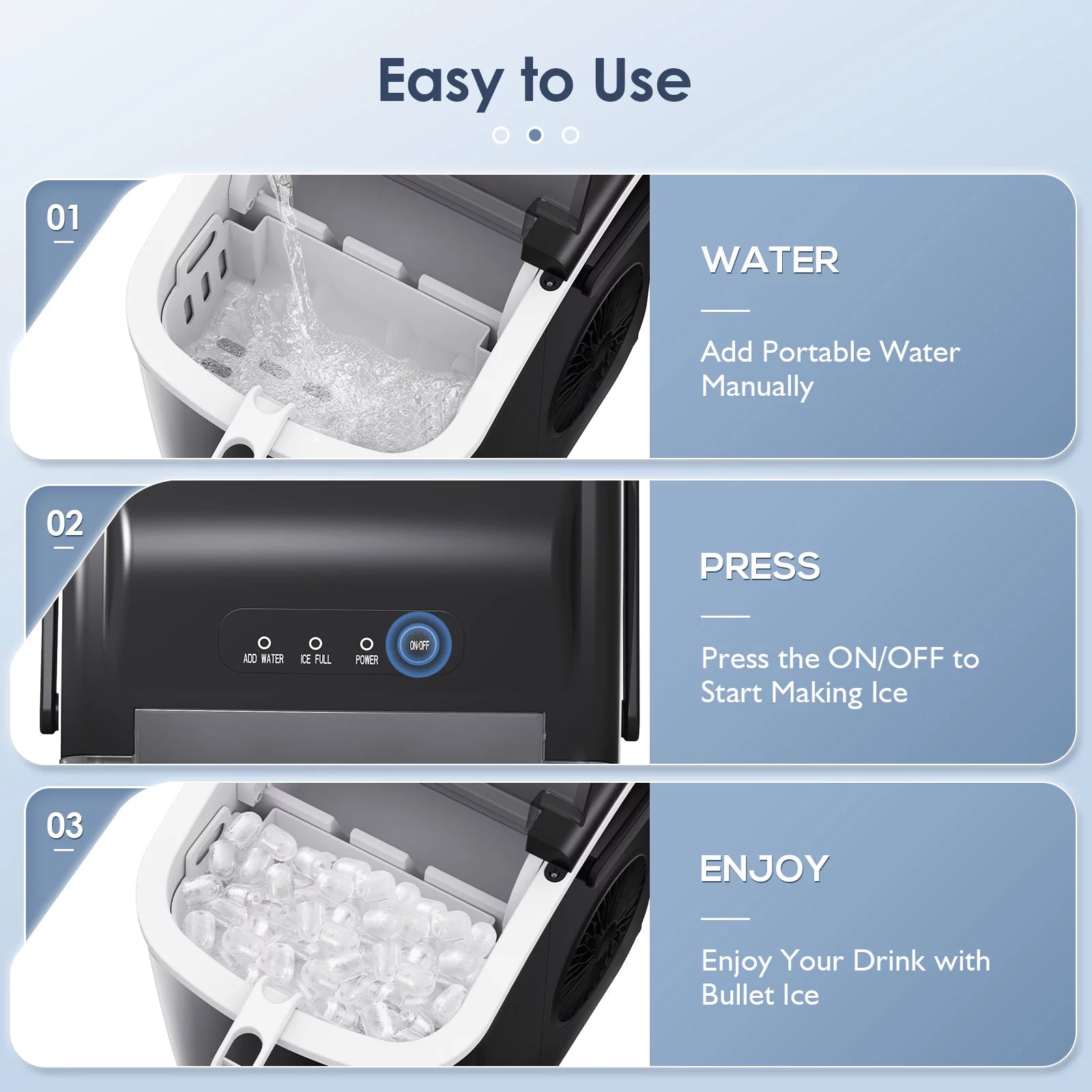 Easy to Use

01

WATER

Add Portable Water Manually

02

ADD WATER ICE FULL POWER ON/OFF

PRESS

Press the ON/OFF to Start Making Ice

03

ENJOY

Enjoy Your Drink with Bullet Ice